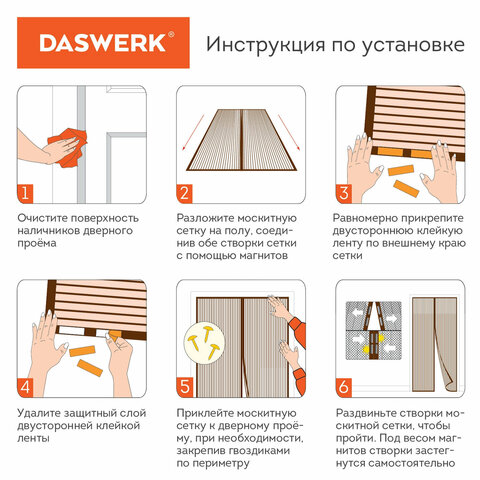 DASWERK®

Инструкция по установке

1

Очистите поверхность наличников дверного проёма

2

Разложите москитную сетку на полу, соединив обе створки сетки с помощью магнитов

3

Равномерно прикрепите двустороннюю клейкую ленту по внешнему краю сетки

4

Удалите защитный слой двусторонней клейкой ленты

5

Приклейте москитную сетку к дверному проёму, при необходимости, закрепив гвоздиками по периметру

6

Раздвиньте створки москитной сетки, чтобы пройти. Под весом магнитов створки застегнутся самостоятельно